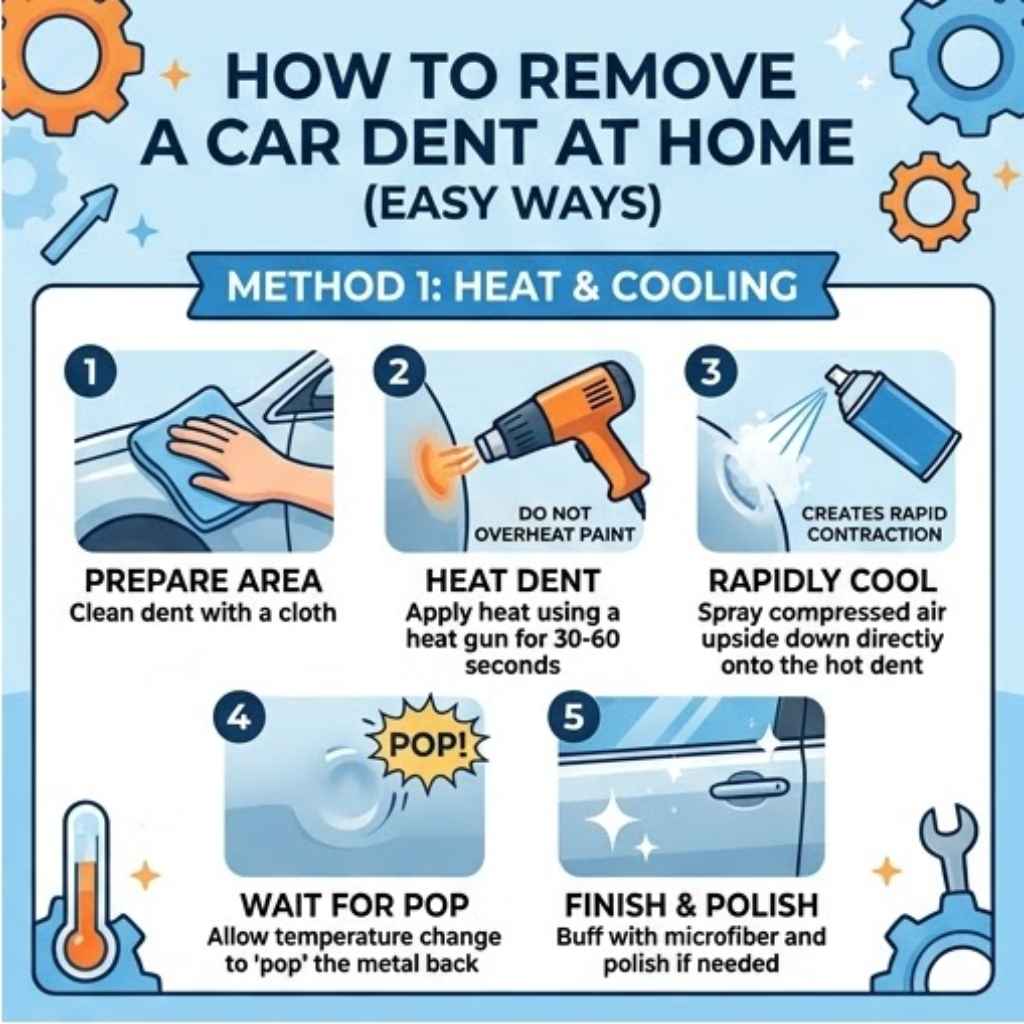 HOW TO REMOVE A CAR DENT AT HOME (EASY WAYS)

METHOD 1: HEAT & COOLING

1
PREPARE AREA
Clean dent with a cloth

2
DO NOT OVERHEAT PAINT
HEAT DENT
Apply heat using a heat gun for 30-60 seconds

3
CREATES RAPID CONTRACTION
RAPIDLY COOL
Spray compressed air upside down directiy onto the hot dent

4
POP!
WAIT FOR POP
Allow temperature change to 'pop' the metal back

5
FINISH & POLISH
Buff with microfiber and polish if needed