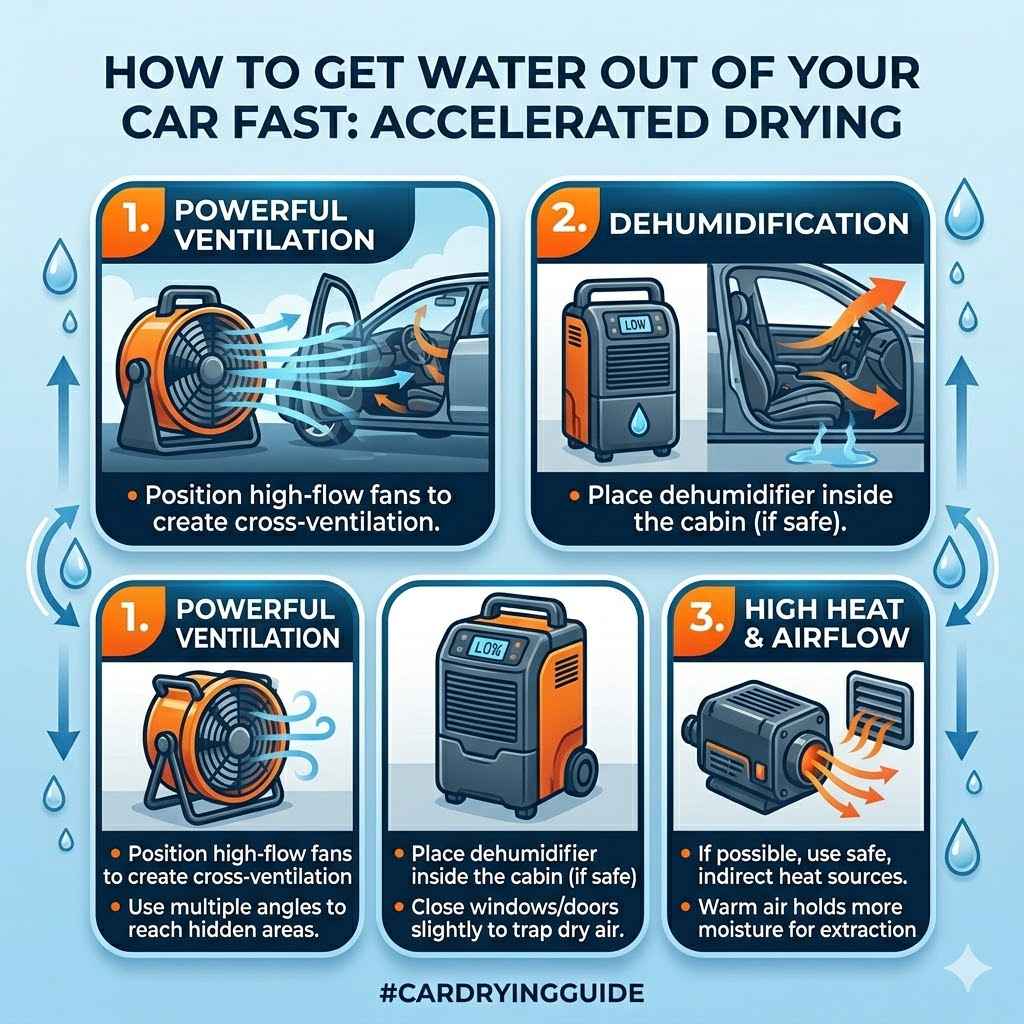 HOW TO GET WATER OUT OF YOUR CAR FAST: ACCELERATED DRYING

1. POWERFUL VENTILATION

• Position high-flow fans to create cross-ventilation.

2. DEHUMIDIFICATION

LOW

• Place dehumidifier inside the cabin (if safe).

1. POWERFUL VENTILATION

• Position high-flow fans to create cross-ventilation
• Use multiple angles to reach hidden areas.

LO%

• Place dehumidifier inside the cabin (if safe)
• Close windows/doors slightly to trap dry air.

3. HIGH HEAT & AIRFLOW

• If possible, use safe, indirect heat sources.
• Warm air holds more moisture for extraction

#CARDRYINGGUIDE