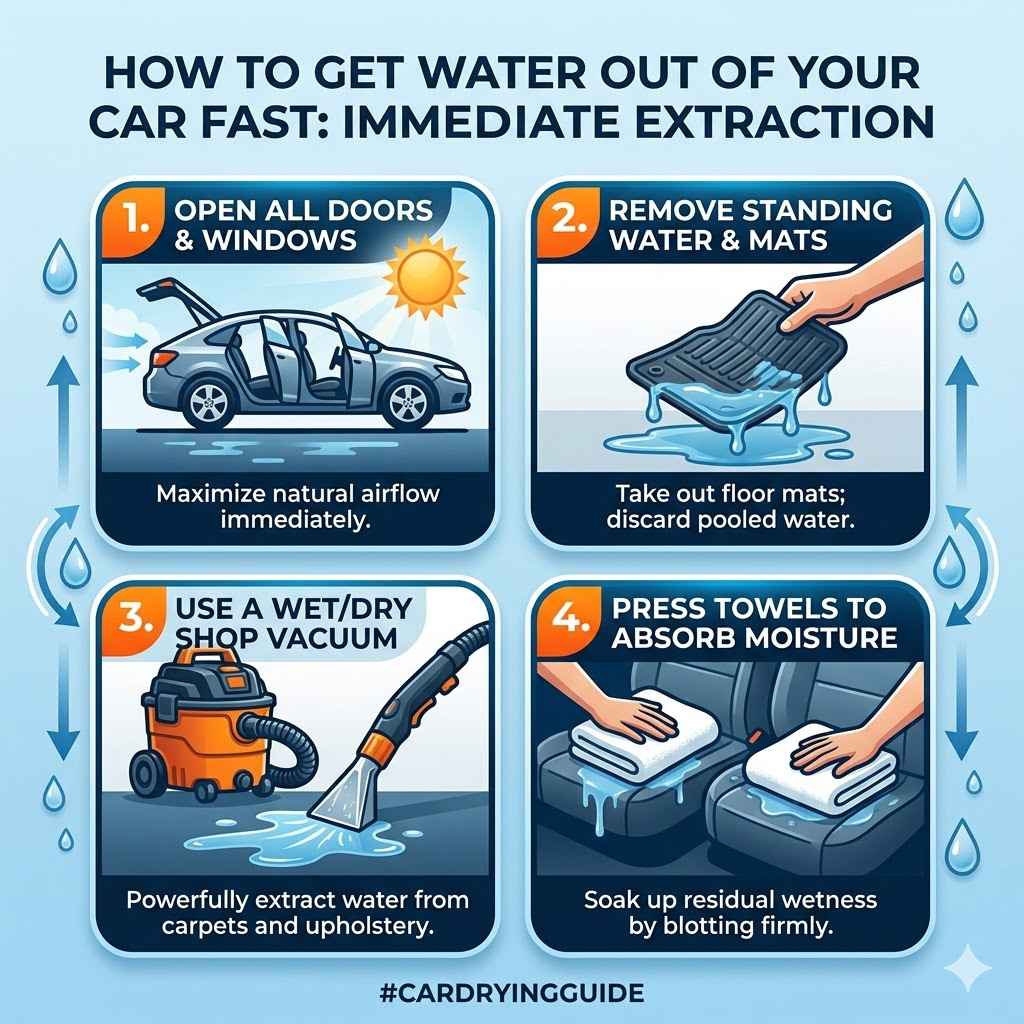 HOW TO GET WATER OUT OF YOUR CAR FAST: IMMEDIATE EXTRACTION

1. OPEN ALL DOORS & WINDOWS

Maximize natural airflow immediately.

2. REMOVE STANDING WATER & MATS

Take out floor mats; discard pooled water.

3. USE A WET/DRY SHOP VACUUM

Powerfully extract water from carpets and upholstery.

4. PRESS TOWELS TO ABSORB MOISTURE

Soak up residual wetness by blotting firmly.

#CARDRYINGGUIDE